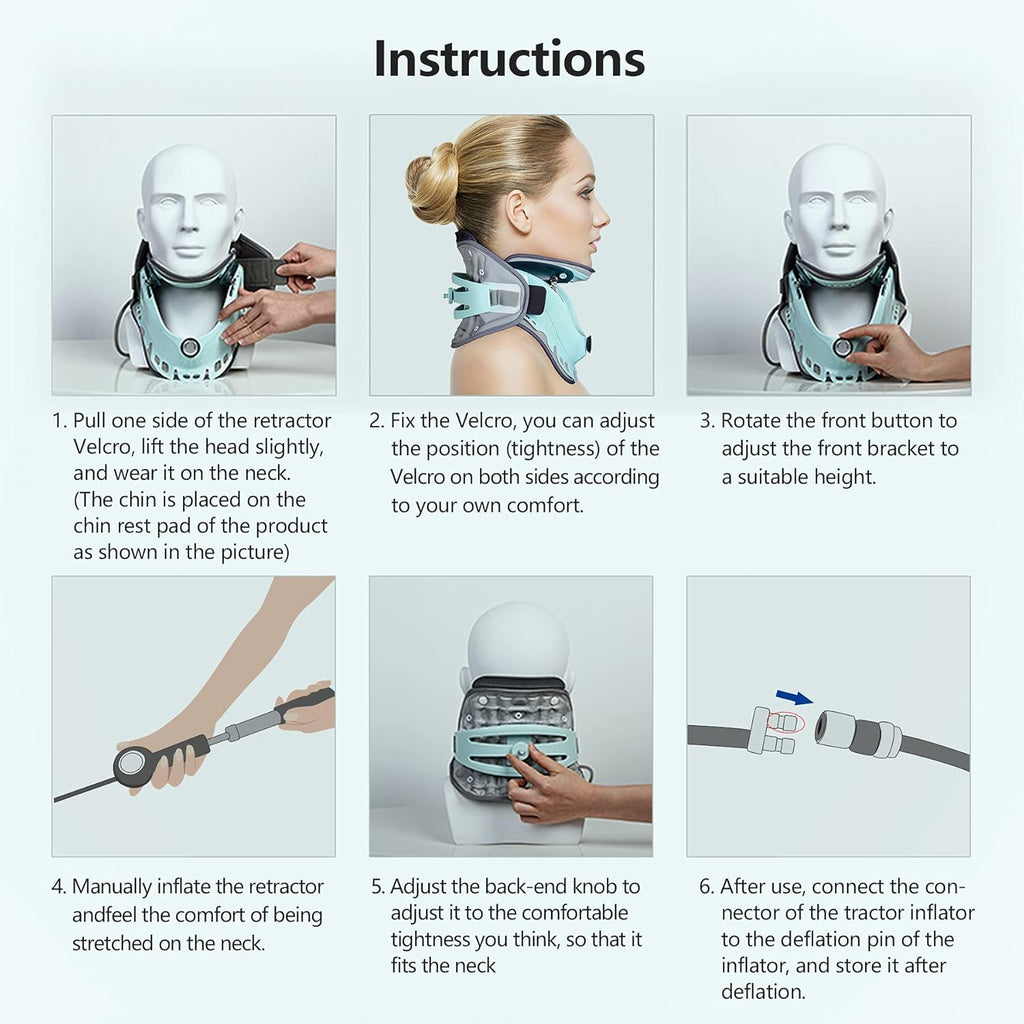 Instructions

1. Pull one side of the retractor Velcro, lift the head slightly, and wear it on the neck. (The chin is placed on the chin rest pad of the product as shown in the picture)

2. Fix the Velcro, you can adjust the position (tightness) of the Velcro on both sides according to your own comfort.

3. Rotate the front button to adjust the front bracket to a suitable height.

4. Manually inflate the retractor andfeel the comfort of being stretched on the neck.

5. Adjust the back-end knob to adjust it to the comfortable tightness you think, so that it fits the neck

6. After use, connect the connector of the tractor inflator to the deflation pin of the inflator, and store it after deflation.